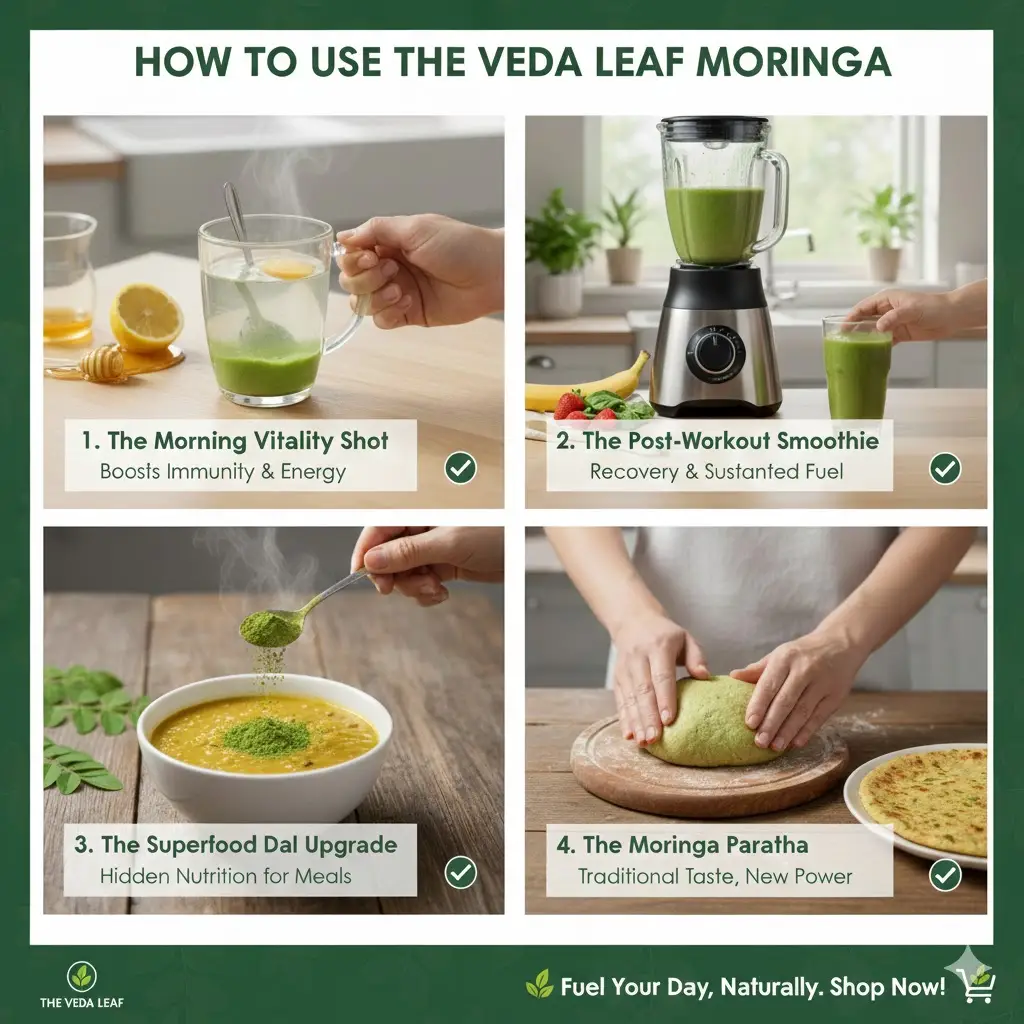 HOW TO USE THE VEDA LEAF MORINGA

1. The Morning Vitality Shot
Boosts Immunity & Energy

2. The Post-Workout Smoothie
Recovery & Sustanted Fuel

3. The Superfood Dal Upgrade
Hidden Nutrition for Meals

4. The Moringa Paratha
Traditional Taste, New Power

THE VEDA LEAF

Fuel Your Day, Naturally. Shop Now!